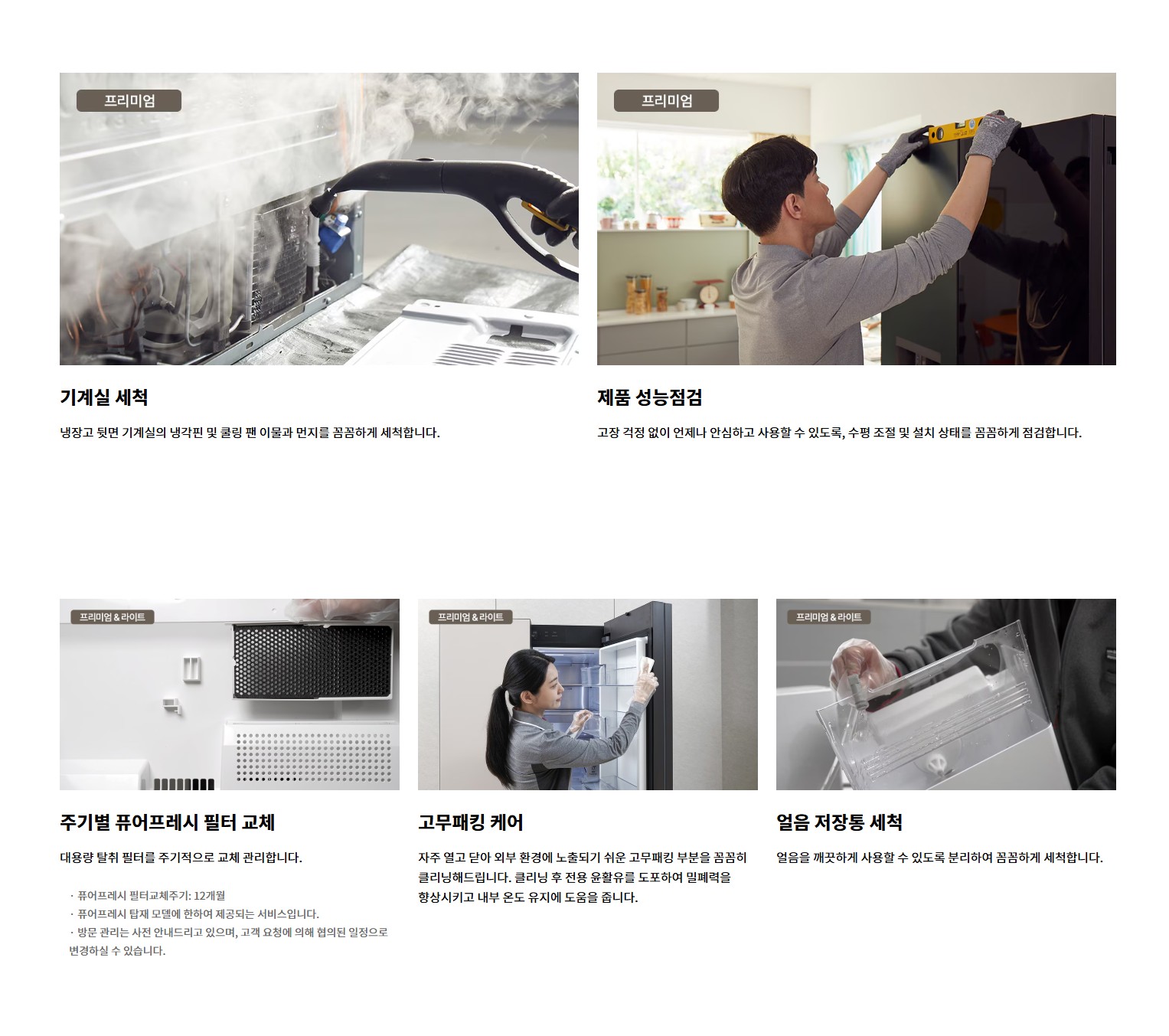 프리미엄

기계실 세척

냉장고 뒷면 기계실의 냉각핀 및 쿨링 팬 이물과 먼지를 꼼꼼하게 세척합니다.

프리미엄

제품 성능점검

고장 걱정 없이 언제나 안심하고 사용할 수 있도록, 수평 조절 및 설치 상태를 꼼꼼하게 점검합니다.

프리미엄 & 라이트

주기별 퓨어프레시 필터 교체

대용량 탈취 필터를 주기적으로 교체 관리합니다.

· 퓨어프레시 필터교체주기: 12개월
· 퓨어프레시 탑재 모델에 한하여 제공되는 서비스입니다.
· 방문 관리는 사전 안내드리고 있으며, 고객 요청에 의해 협의된 일정으로 변경하실 수 있습니다.

프리미엄 & 라이트

고무패킹 케어

자주 열고 닫아 외부 환경에 노출되기 쉬운 고무패킹 부분을 꼼꼼히 클리닝해드립니다. 클리닝 후 전용 윤활유를 도포하여 밀폐력을 향상시키고 내부 온도 유지에 도움을 줍니다.

프리미엄 & 라이트

얼음 저장통 세척

얼음을 깨끗하게 사용할 수 있도록 분리하여 꼼꼼하게 세척합니다.