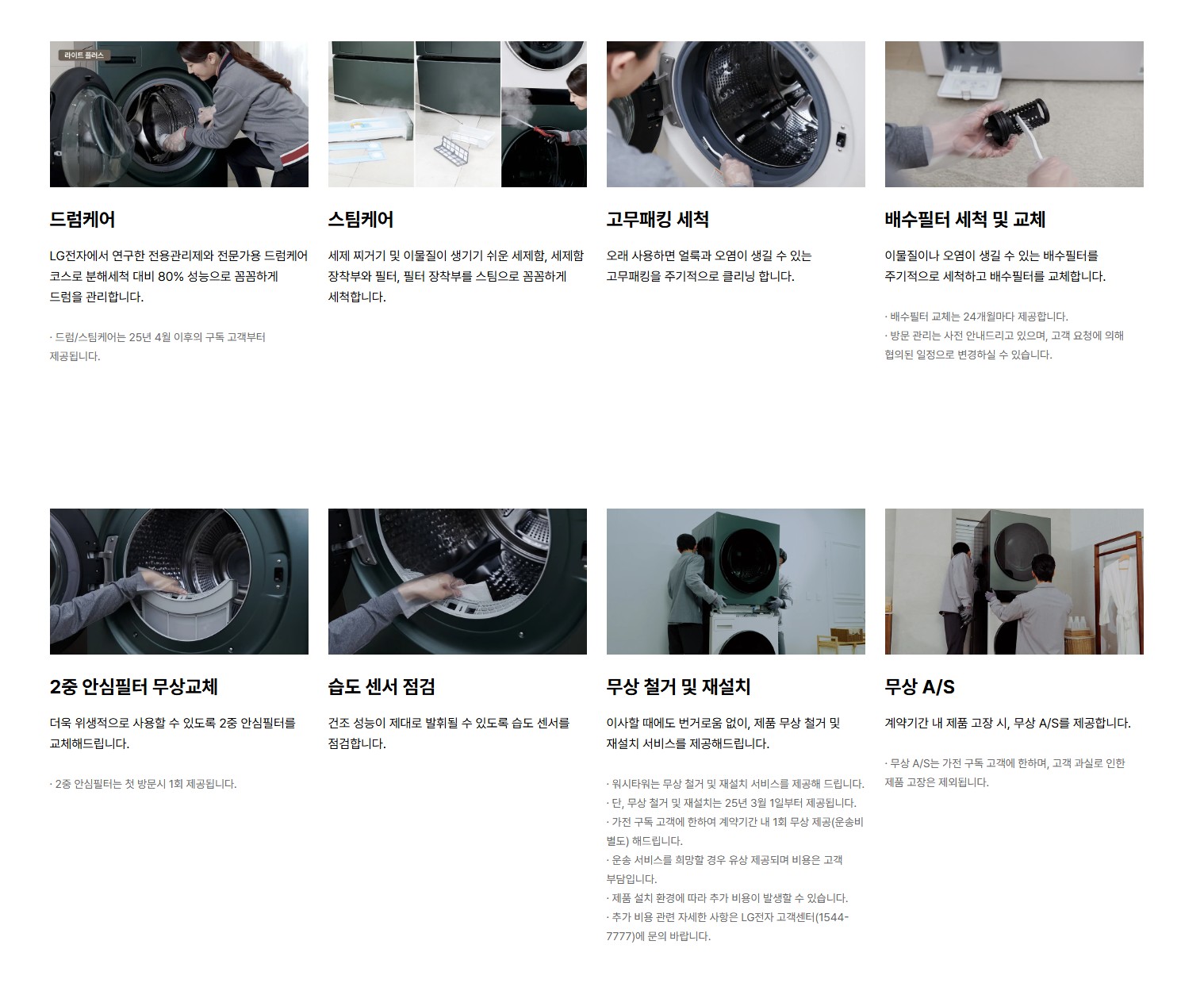 라이트 플러스

드럼케어

LG전자에서 연구한 전용관리제와 전문가용 드럼케어 코스로 분해세척 대비 80% 성능으로 꼼꼼하게 드럼을 관리합니다.

· 드럼/스팀케어는 25년 4월 이후의 구독 고객부터 제공됩니다.

스팀케어

세제 찌꺼기 및 이물질이 생기기 쉬운 세제함, 세제함 장착부와 필터, 필터 장착부를 스팀으로 꼼꼼하게 세척합니다.

고무패킹 세척

오래 사용하면 얼룩과 오염이 생길 수 있는 고무패킹을 주기적으로 클리닝 합니다.

배수필터 세척 및 교체

이물질이나 오염이 생길 수 있는 배수필터를 주기적으로 세척하고 배수필터를 교체합니다.

· 배수필터 교체는 24개월마다 제공합니다.
· 방문 관리는 사전 안내드리고 있으며, 고객 요청에 의해 협의된 일정으로 변경하실 수 있습니다.

2중 안심필터 무상교체

더욱 위생적으로 사용할 수 있도록 2중 안심필터를 교체해드립니다.

· 2중 안심필터는 첫 방문시 1회 제공됩니다.

습도 센서 점검

건조 성능이 제대로 발휘될 수 있도록 습도 센서를 점검합니다.

무상 철거 및 재설치

이사할 때에도 번거로움 없이, 제품 무상 철거 및 재설치 서비스를 제공해드립니다.

· 워시타워는 무상 철거 및 재설치 서비스를 제공해 드립니다.
· 단, 무상 철거 및 재설치는 25년 3월 1일부터 제공됩니다.
· 가전 구독 고객에 한하여 계약기간 내 1회 무상 제공(운송비 별도) 해드립니다.
· 운송 서비스를 희망할 경우 유상 제공되며 비용은 고객 부담입니다.
· 제품 설치 환경에 따라 추가 비용이 발생할 수 있습니다.
· 추가 비용 관련 자세한 사항은 LG전자 고객센터(1544-7777)에 문의 바랍니다.

무상 A/S

계약기간 내 제품 고장 시, 무상 A/S를 제공합니다.

· 무상 A/S는 가전 구독 고객에 한하며, 고객 과실로 인한 제품 고장은 제외됩니다.