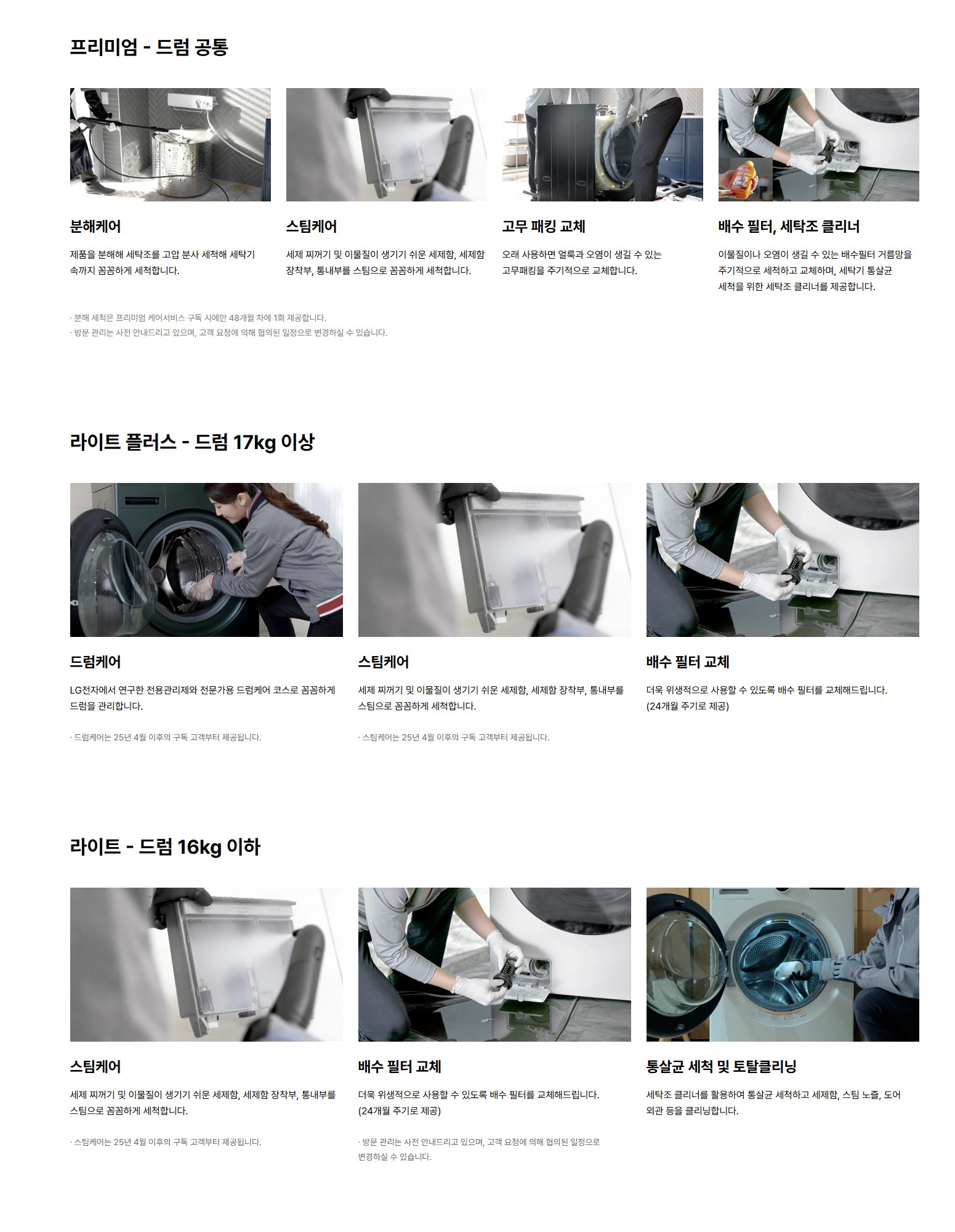 프리미엄 - 드럼 공통

분해케어

제품을 분해해 세탁조를 고압 분사 세척해 세탁기 속까지 꼼꼼하게 세척합니다.

스팀케어

세제 찌꺼기 및 이물질이 생기기 쉬운 세제함, 세제함 장착부, 통내부를 스팀으로 꼼꼼하게 세척합니다.

고무 패킹 교체

오래 사용하면 얼룩과 오염이 생길 수 있는 고무패킹을 주기적으로 교체합니다.

배수 필터, 세탁조 클리너

이물질이나 오염이 생길 수 있는 배수필터 거름망을 주기적으로 세척하고 교체하며, 세탁기 통살균 세척을 위한 세탁조 클리너를 제공합니다.

· 분해 세척은 프리미엄 케어서비스 구독 시에만 48개월 차에 1회 제공합니다.
· 방문 관리는 사전 안내드리고 있으며, 고객 요청에 의해 협의된 일정으로 변경하실 수 있습니다.

라이트 플러스 - 드럼 17kg 이상

드럼케어

LG전자에서 연구한 전용관리제와 전문가용 드럼케어 코스로 꼼꼼하게 드럼을 관리합니다.

· 드럼케어는 25년 4월 이후의 구독 고객부터 제공됩니다.

스팀케어

세제 찌꺼기 및 이물질이 생기기 쉬운 세제함, 세제함 장착부, 통내부를 스팀으로 꼼꼼하게 세척합니다.

· 스팀케어는 25년 4월 이후의 구독 고객부터 제공됩니다.

배수 필터 교체

더욱 위생적으로 사용할 수 있도록 배수 필터를 교체해드립니다.
(24개월 주기로 제공)

라이트 - 드럼 16kg 이하

스팀케어

세제 찌꺼기 및 이물질이 생기기 쉬운 세제함, 세제함 장착부, 통내부를 스팀으로 꼼꼼하게 세척합니다.

· 스팀케어는 25년 4월 이후의 구독 고객부터 제공됩니다.

배수 필터 교체

더욱 위생적으로 사용할 수 있도록 배수 필터를 교체해드립니다.
(24개월 주기로 제공)

· 방문 관리는 사전 안내드리고 있으며, 고객 요청에 의해 협의된 일정으로 변경하실 수 있습니다.

통살균 세척 및 토탈클리닝

세탁조 클리너를 활용하여 통살균 세척하고 세제함, 스팀 노즐, 도어 외관 등을 클리닝합니다.