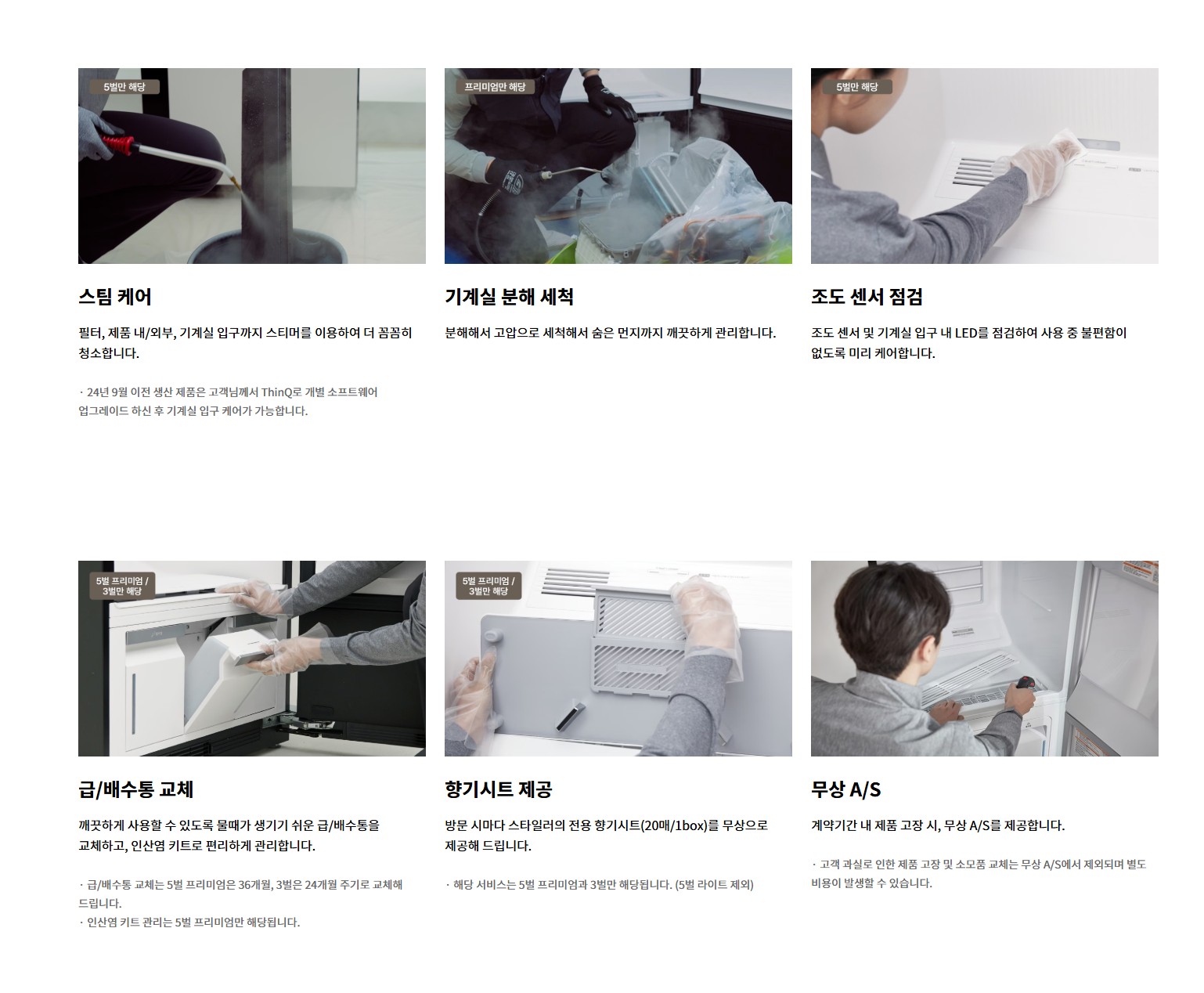 5벌만 해당

스팀 케어

필터, 제품 내/외부, 기계실 입구까지 스티머를 이용하여 더 꼼꼼히 청소합니다.

· 24년 9월 이전 생산 제품은 고객님께서 ThinQ로 개별 소프트웨어 업그레이드 하신 후 기계실 입구 케어가 가능합니다.

프리미엄만 해당

기계실 분해 세척

분해해서 고압으로 세척해서 숨은 먼지까지 깨끗하게 관리합니다.

5벌만 해당

조도 센서 점검

조도 센서 및 기계실 입구 내 LED를 점검하여 사용 중 불편함이 없도록 미리 케어합니다.

5벌 프리미엄 / 3벌만 해당

급/배수통 교체

깨끗하게 사용할 수 있도록 물때가 생기기 쉬운 급/배수통을 교체하고, 인산염 키트로 편리하게 관리합니다.

· 급/배수통 교체는 5벌 프리미엄은 36개월, 3벌은 24개월 주기로 교체해 드립니다.
· 인산염 키트 관리는 5벌 프리미엄만 해당됩니다.

5벌 프리미엄 / 3벌만 해당

향기시트 제공

방문 시마다 스타일러의 전용 향기시트(20매/1box)를 무상으로 제공해 드립니다.

· 해당 서비스는 5벌 프리미엄과 3벌만 해당됩니다. (5벌 라이트 제외)

무상 A/S

계약기간 내 제품 고장 시, 무상 A/S를 제공합니다.

· 고객 과실로 인한 제품 고장 및 소모품 교체는 무상 A/S에서 제외되며 별도 비용이 발생할 수 있습니다.