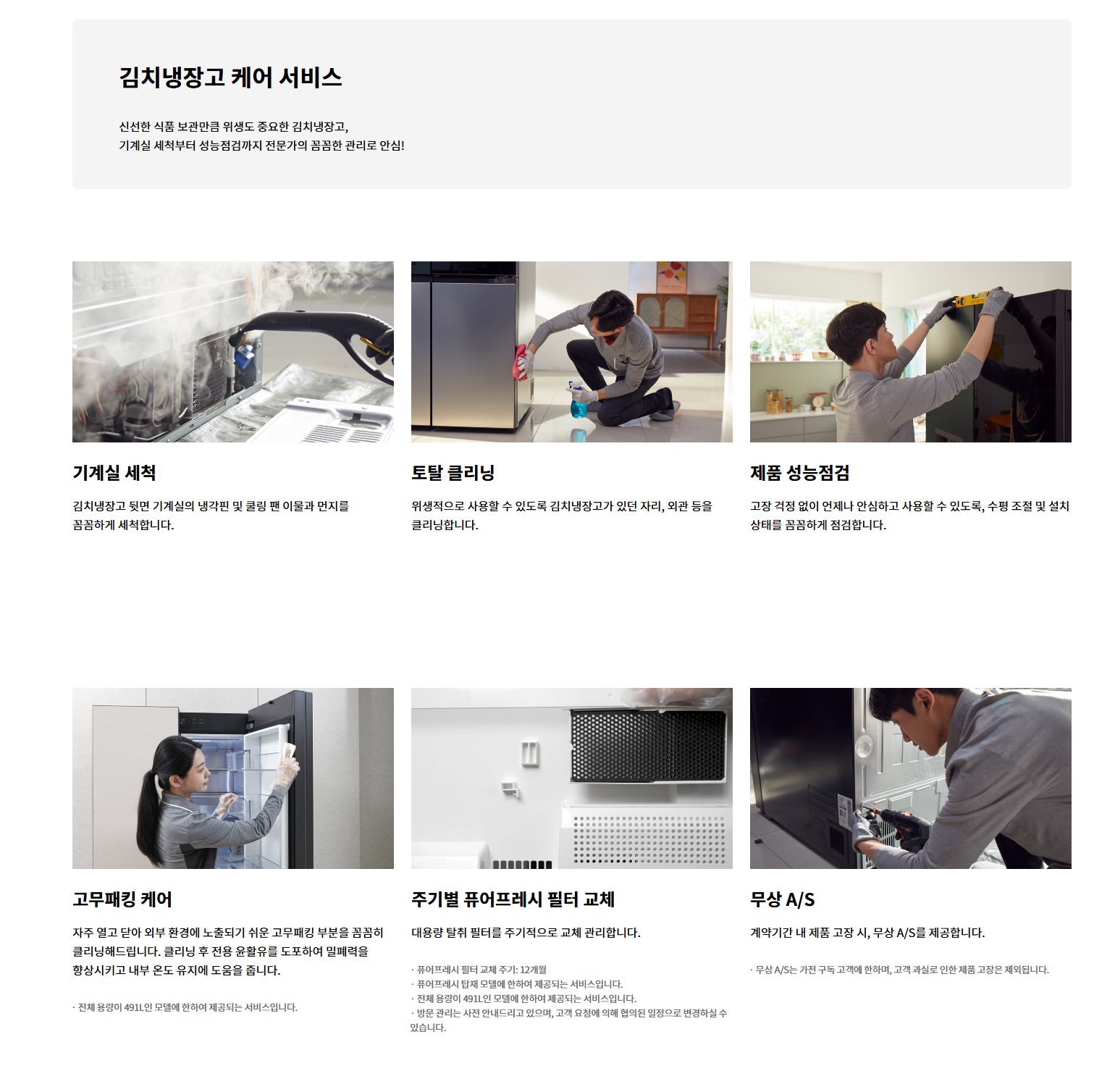 김치냉장고 케어 서비스

신선한 식품 보관만큼 위생도 중요한 김치냉장고,
기계실 세척부터 성능점검까지 전문가의 꼼꼼한 관리로 안심!

기계실 세척

김치냉장고 뒷면 기계실의 냉각핀 및 쿨링 팬 이물과 먼지를 꼼꼼하게 세척합니다.

토탈 클리닝

위생적으로 사용할 수 있도록 김치냉장고가 있던 자리, 외관 등을 클리닝합니다.

제품 성능점검

고장 걱정 없이 언제나 안심하고 사용할 수 있도록, 수평 조절 및 설치 상태를 꼼꼼하게 점검합니다.

고무패킹 케어

자주 열고 닫아 외부 환경에 노출되기 쉬운 고무패킹 부분을 꼼꼼히 클리닝해드립니다. 클리닝 후 전용 윤활유를 도포하여 밀폐력을 향상시키고 내부 온도 유지에 도움을 줍니다.

· 전체 용량이 491L인 모델에 한하여 제공되는 서비스입니다.

주기별 퓨어프레시 필터 교체

대용량 탈취 필터를 주기적으로 교체 관리합니다.

· 퓨어프레시 필터 교체 주기: 12개월
· 퓨어프레시 탑재 모델에 한하여 제공되는 서비스입니다.
· 전체 용량이 491L인 모델에 한하여 제공되는 서비스입니다.
· 방문 관리는 사전 안내드리고 있으며, 고객 요청에 의해 협의된 일정으로 변경하실 수 있습니다.

무상 A/S

계약기간 내 제품 고장 시, 무상 A/S를 제공합니다.

· 무상 A/S는 가전 구독 고객에 한하며, 고객 과실로 인한 제품 고장은 제외됩니다.