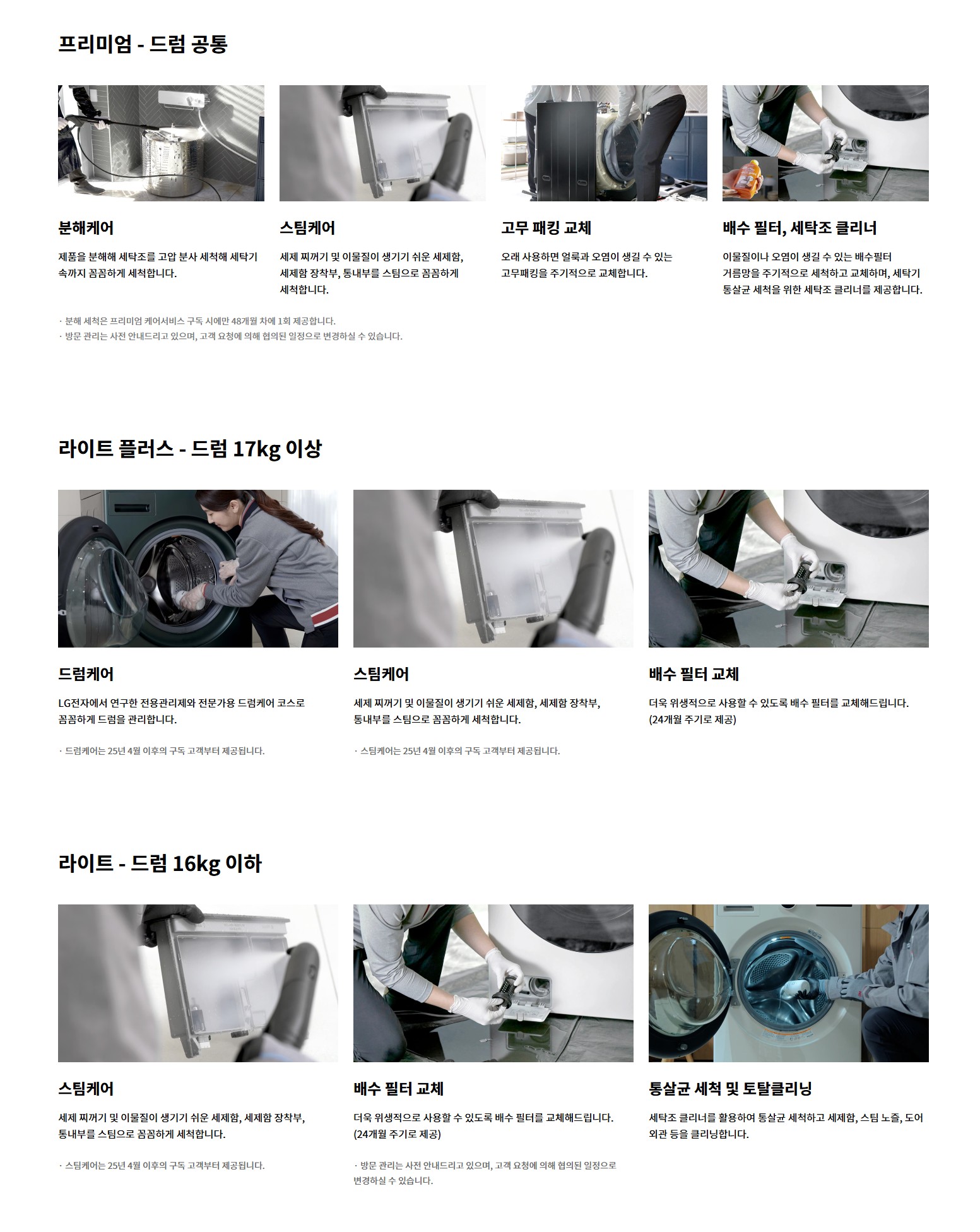 프리미엄 - 드럼 공통

분해케어

제품을 분해해 세탁조를 고압 분사 세척해 세탁기 속까지 꼼꼼하게 세척합니다.

스팀케어

세제 찌꺼기 및 이물질이 생기기 쉬운 세제함, 세제함 장착부, 통내부를 스팀으로 꼼꼼하게 세척합니다.

고무 패킹 교체

오래 사용하면 얼룩과 오염이 생길 수 있는 고무패킹을 주기적으로 교체합니다.

배수 필터, 세탁조 클리너

이물질이나 오염이 생길 수 있는 배수필터 거름망을 주기적으로 세척하고 교체하며, 세탁기 통살균 세척을 위한 세탁조 클리너를 제공합니다.

· 분해 세척은 프리미엄 케어서비스 구독 시에만 48개월 차에 1회 제공합니다.
· 방문 관리는 사전 안내드리고 있으며, 고객 요청에 의해 협의된 일정으로 변경하실 수 있습니다.

라이트 플러스 - 드럼 17kg 이상

드럼케어

LG전자에서 연구한 전용관리제와 전문가용 드럼케어 코스로 꼼꼼하게 드럼을 관리합니다.

· 드럼케어는 25년 4월 이후의 구독 고객부터 제공됩니다.

스팀케어

세제 찌꺼기 및 이물질이 생기기 쉬운 세제함, 세제함 장착부, 통내부를 스팀으로 꼼꼼하게 세척합니다.

· 스팀케어는 25년 4월 이후의 구독 고객부터 제공됩니다.

배수 필터 교체

더욱 위생적으로 사용할 수 있도록 배수 필터를 교체해드립니다. (24개월 주기로 제공)

라이트 - 드럼 16kg 이하

스팀케어

세제 찌꺼기 및 이물질이 생기기 쉬운 세제함, 세제함 장착부, 통내부를 스팀으로 꼼꼼하게 세척합니다.

· 스팀케어는 25년 4월 이후의 구독 고객부터 제공됩니다.

배수 필터 교체

더욱 위생적으로 사용할 수 있도록 배수 필터를 교체해드립니다. (24개월 주기로 제공)

· 방문 관리는 사전 안내드리고 있으며, 고객 요청에 의해 협의된 일정으로 변경하실 수 있습니다.

통살균 세척 및 토탈클리닝

세탁조 클리너를 활용하여 통살균 세척하고 세제함, 스팀 노즐, 도어 외관 등을 클리닝합니다.