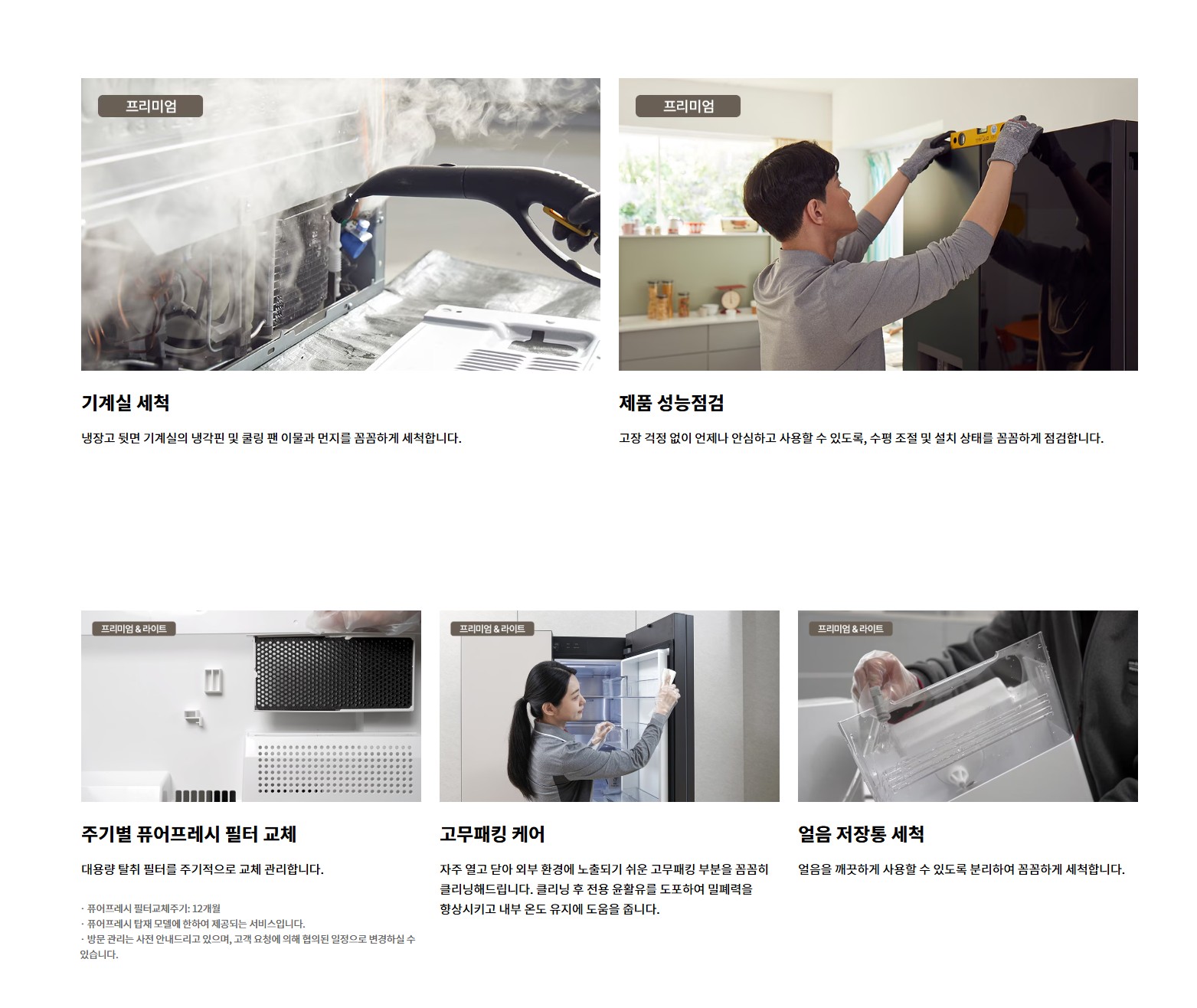 프리미엄

기계실 세척

냉장고 뒷면 기계실의 냉각핀 및 쿨링 팬 이물과 먼지를 꼼꼼하게 세척합니다.

프리미엄

제품 성능점검

고장 걱정 없이 언제나 안심하고 사용할 수 있도록, 수평 조절 및 설치 상태를 꼼꼼하게 점검합니다.

프리미엄 & 라이트

주기별 퓨어프레시 필터 교체

대용량 탈취 필터를 주기적으로 교체 관리합니다.

· 퓨어프레시 필터교체주기: 12개월
· 퓨어프레시 탑재 모델에 한하여 제공되는 서비스입니다.
· 방문 관리는 사전 안내드리고 있으며, 고객 요청에 의해 협의된 일정으로 변경하실 수 있습니다.

프리미엄 & 라이트

고무패킹 케어

자주 열고 닫아 외부 환경에 노출되기 쉬운 고무패킹 부분을 꼼꼼히 클리닝해드립니다. 클리닝 후 전용 윤활유를 도포하여 밀폐력을 향상시키고 내부 온도 유지에 도움을 줍니다.

프리미엄 & 라이트

얼음 저장통 세척

얼음을 깨끗하게 사용할 수 있도록 분리하여 꼼꼼하게 세척합니다.