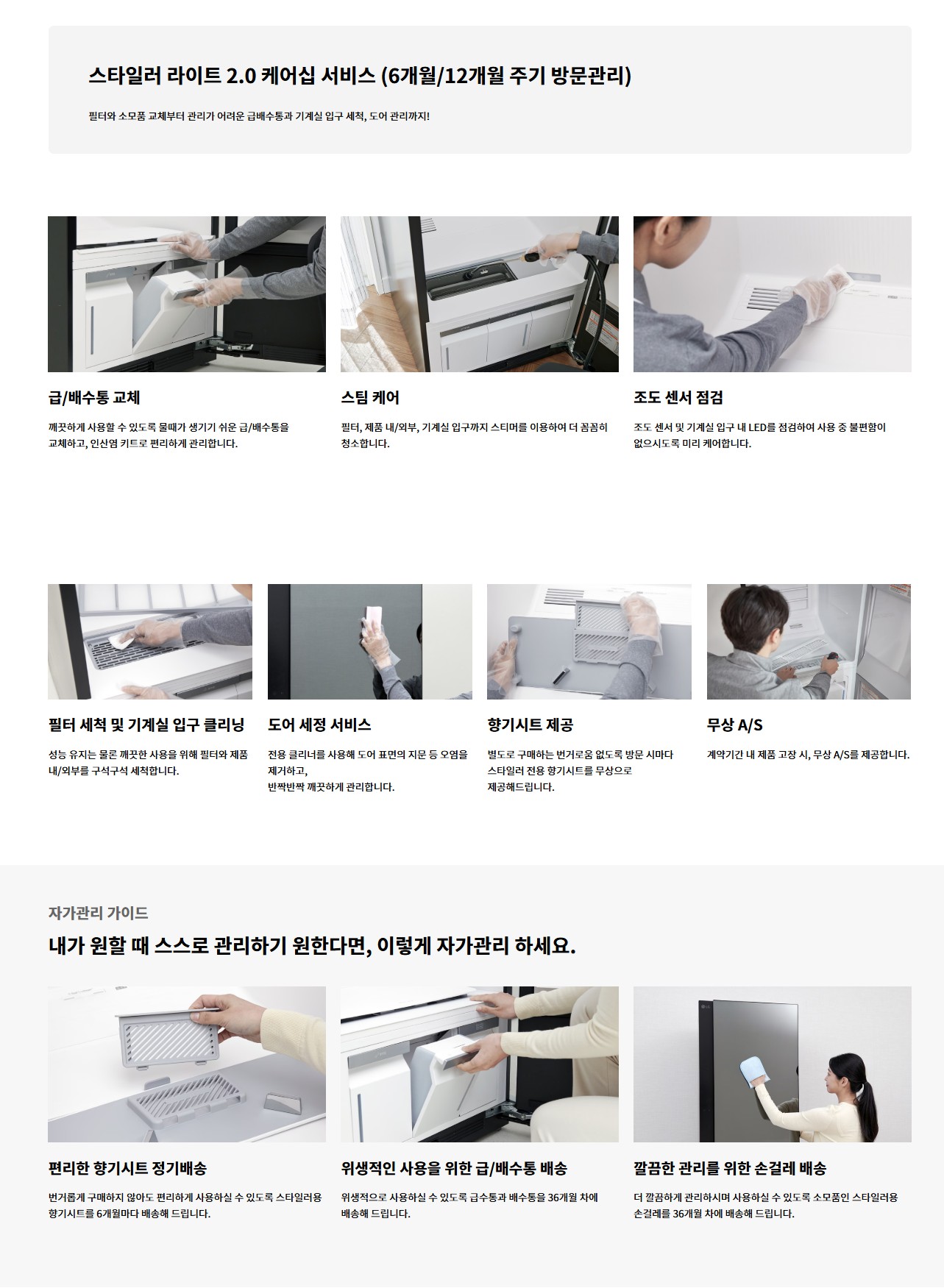 스타일러 라이트 2.0 케어십 서비스 (6개월/12개월 주기 방문관리)

필터와 소모품 교체부터 관리가 어려운 급배수통과 기계실 입구 세척, 도어 관리까지!

급/배수통 교체

깨끗하게 사용할 수 있도록 물때가 생기기 쉬운 급/배수통을 교체하고, 인산염 키트로 편리하게 관리합니다.

스팀 케어

필터, 제품 내/외부, 기계실 입구까지 스티머를 이용하여 더 꼼꼼히 청소합니다.

조도 센서 점검

조도 센서 및 기계실 입구 내 LED를 점검하여 사용 중 불편함이 없으시도록 미리 케어합니다.

필터 세척 및 기계실 입구 클리닝

성능 유지는 물론 깨끗한 사용을 위해 필터와 제품 내/외부를 구석구석 세척합니다.

도어 세정 서비스

전용 클리너를 사용해 도어 표면의 지문 등 오염을 제거하고,
반짝반짝 깨끗하게 관리합니다.

향기시트 제공

별도로 구매하는 번거로움 없도록 방문 시마다 스타일러 전용 향기시트를 무상으로 제공해드립니다.

무상 A/S

계약기간 내 제품 고장 시, 무상 A/S를 제공합니다.

자가관리 가이드

내가 원할 때 스스로 관리하기 원한다면, 이렇게 자가관리 하세요.

편리한 향기시트 정기배송

번거롭게 구매하지 않아도 편리하게 사용하실 수 있도록 스타일러용 향기시트를 6개월마다 배송해 드립니다.

위생적인 사용을 위한 급/배수통 배송

위생적으로 사용하실 수 있도록 급수통과 배수통을 36개월 차에 배송해 드립니다.

깔끔한 관리를 위한 손걸레 배송

더 깔끔하게 관리하시며 사용하실 수 있도록 소모품인 스타일러용 손걸레를 36개월 차에 배송해 드립니다.