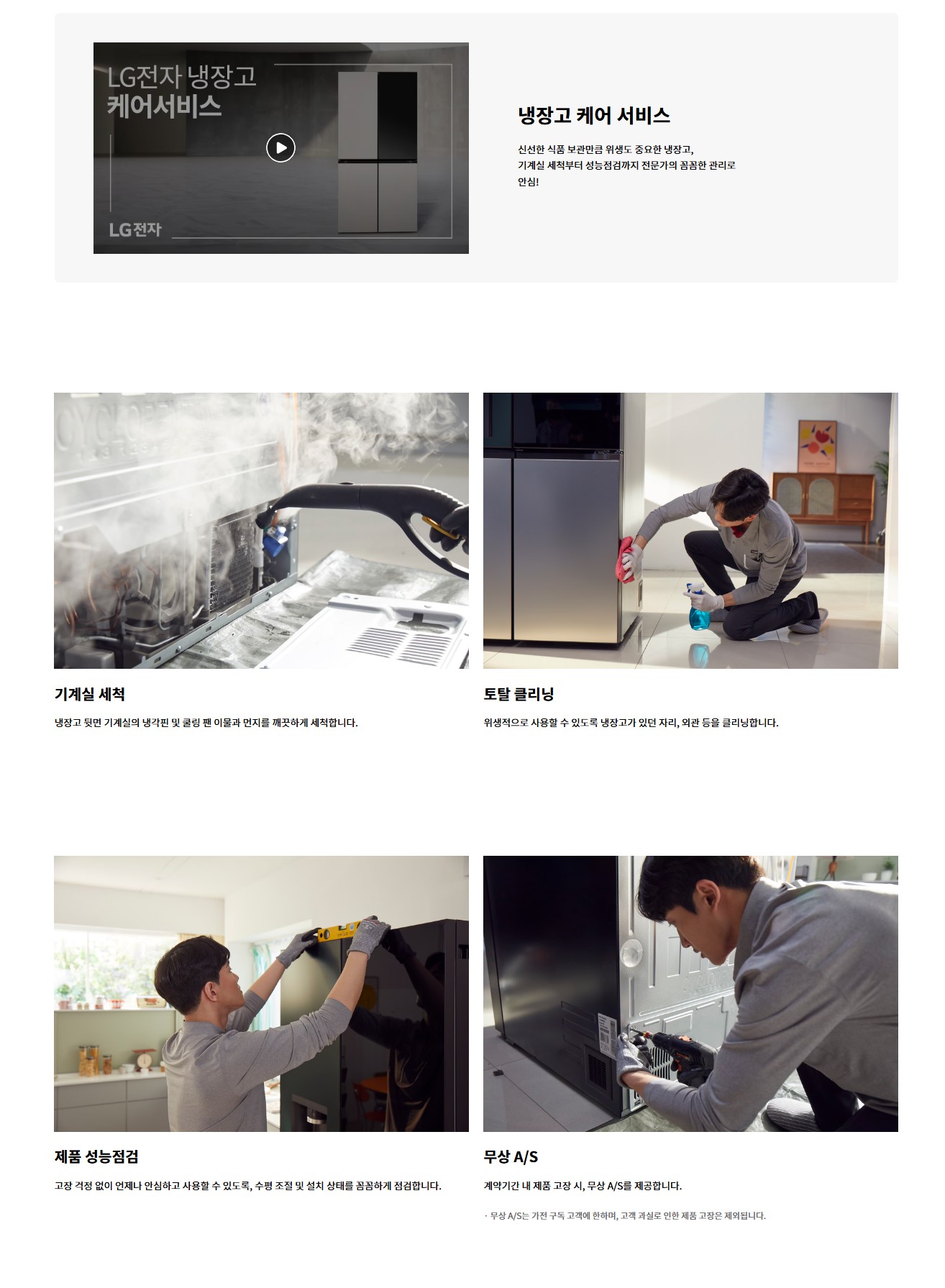 LG전자 냉장고
케어서비스

LG전자

냉장고 케어 서비스

신선한 식품 보관만큼 위생도 중요한 냉장고,
기계실 세척부터 성능점검까지 전문가의 꼼꼼한 관리로
안심!

기계실 세척

냉장고 뒷면 기계실의 냉각핀 및 쿨링 팬 이물과 먼지를 깨끗하게 세척합니다.

토탈 클리닝

위생적으로 사용할 수 있도록 냉장고가 있던 자리, 외관 등을 클리닝합니다.

제품 성능점검

고장 걱정 없이 언제나 안심하고 사용할 수 있도록, 수평 조절 및 설치 상태를 꼼꼼하게 점검합니다.

무상 A/S

계약기간 내 제품 고장 시, 무상 A/S를 제공합니다.

· 무상 A/S는 가전 구독 고객에 한하며, 고객 과실로 인한 제품 고장은 제외됩니다.