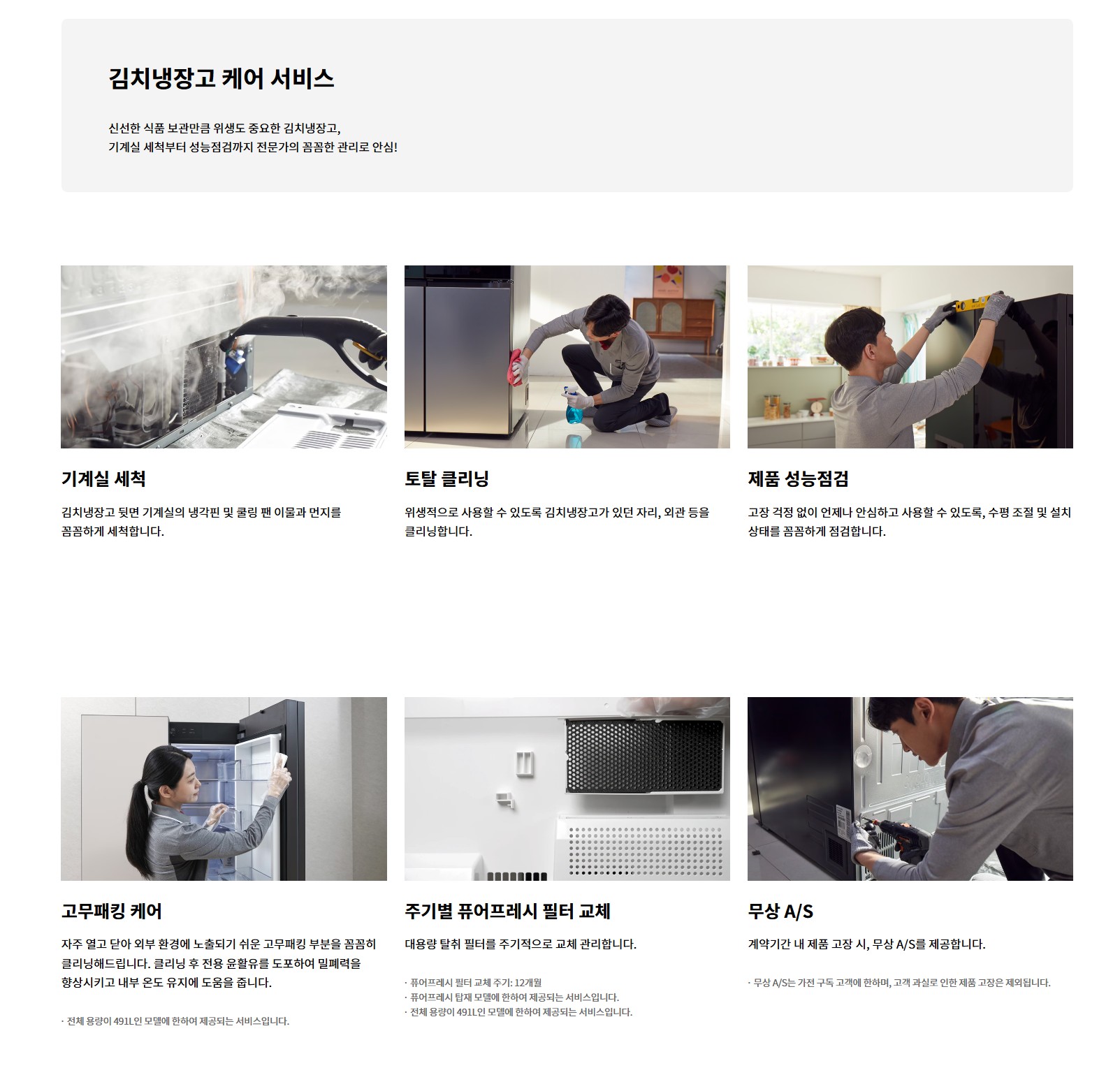 김치냉장고 케어 서비스

신선한 식품 보관만큼 위생도 중요한 김치냉장고,
기계실 세척부터 성능점검까지 전문가의 꼼꼼한 관리로 안심!

기계실 세척

김치냉장고 뒷면 기계실의 냉각핀 및 쿨링 팬 이물과 먼지를 꼼꼼하게 세척합니다.

토탈 클리닝

위생적으로 사용할 수 있도록 김치냉장고가 있던 자리, 외관 등을 클리닝합니다.

제품 성능점검

고장 걱정 없이 언제나 안심하고 사용할 수 있도록, 수평 조절 및 설치 상태를 꼼꼼하게 점검합니다.

고무패킹 케어

자주 열고 닫아 외부 환경에 노출되기 쉬운 고무패킹 부분을 꼼꼼히 클리닝해드립니다. 클리닝 후 전용 윤활유를 도포하여 밀폐력을 향상시키고 내부 온도 유지에 도움을 줍니다.

· 전체 용량이 491L인 모델에 한하여 제공되는 서비스입니다.

주기별 퓨어프레시 필터 교체

대용량 탈취 필터를 주기적으로 교체 관리합니다.

· 퓨어프레시 필터 교체 주기: 12개월
· 퓨어프레시 탑재 모델에 한하여 제공되는 서비스입니다.
· 전체 용량이 491L인 모델에 한하여 제공되는 서비스입니다.

무상 A/S

계약기간 내 제품 고장 시, 무상 A/S를 제공합니다.

· 무상 A/S는 가전 구독 고객에 한하며, 고객 과실로 인한 제품 고장은 제외됩니다.