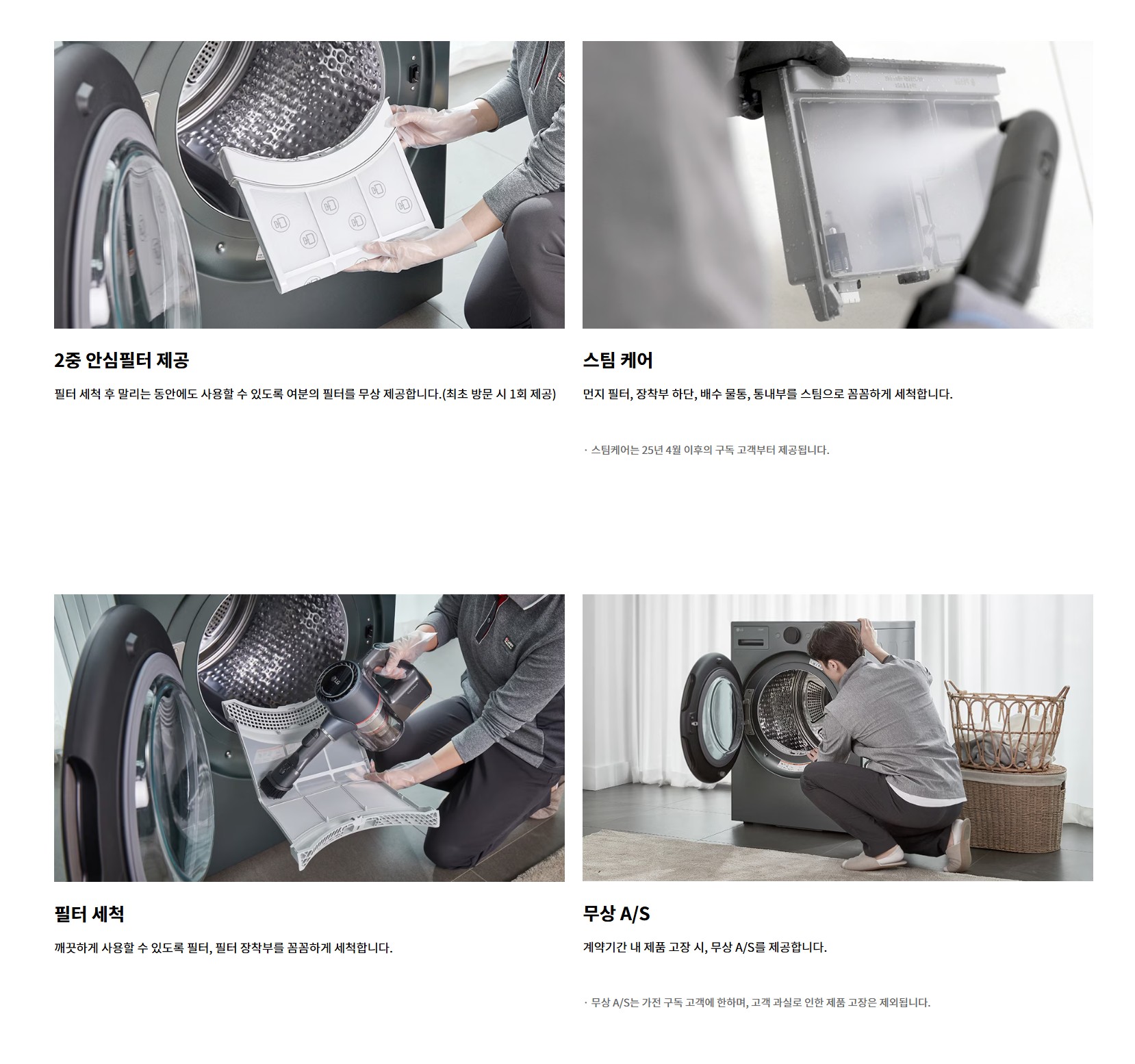 2중 안심필터 제공

필터 세척 후 말리는 동안에도 사용할 수 있도록 여분의 필터를 무상 제공합니다.(최초 방문 시 1회 제공)

스팀 케어

먼지 필터, 장착부 하단, 배수 물통, 통내부를 스팀으로 꼼꼼하게 세척합니다.

· 스팀케어는 25년 4월 이후의 구독 고객부터 제공됩니다.

필터 세척

깨끗하게 사용할 수 있도록 필터, 필터 장착부를 꼼꼼하게 세척합니다.

무상 A/S

계약기간 내 제품 고장 시, 무상 A/S를 제공합니다.

· 무상 A/S는 가전 구독 고객에 한하며, 고객 과실로 인한 제품 고장은 제외됩니다.